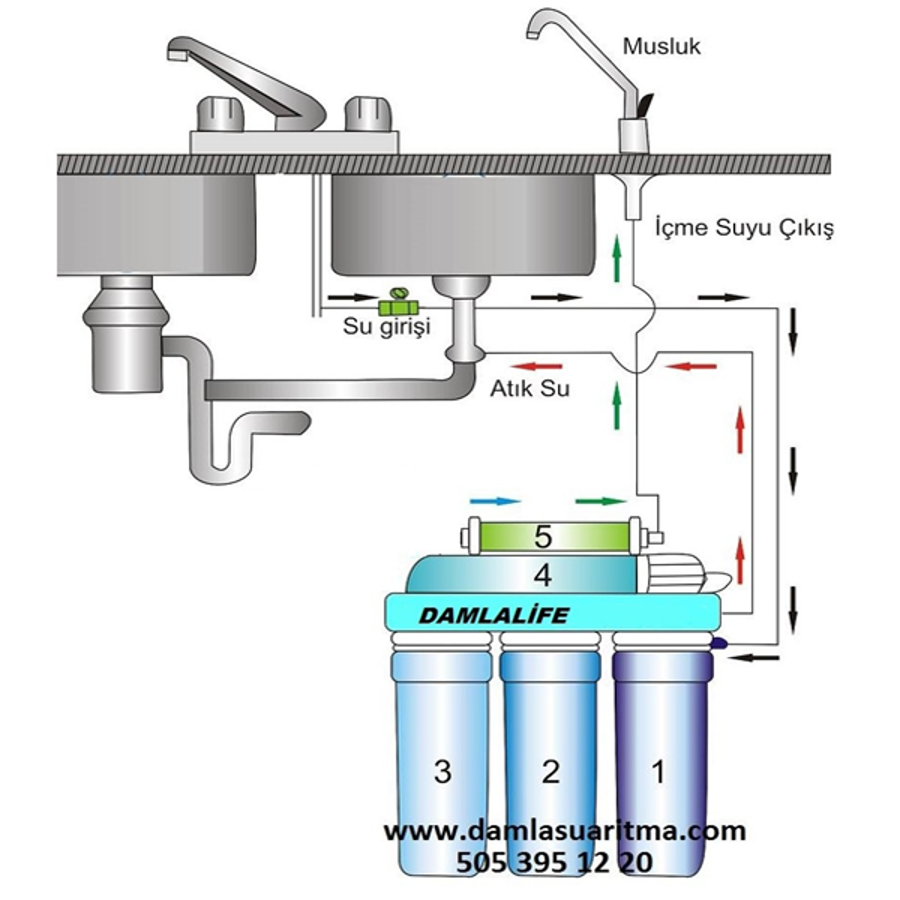 Musluk

İçme Suyu Çıkış

Su girişi

Atık Su

5

4

DAMLALİFE

3

2

1

www.damlasuaritma.com
505 395 12 20